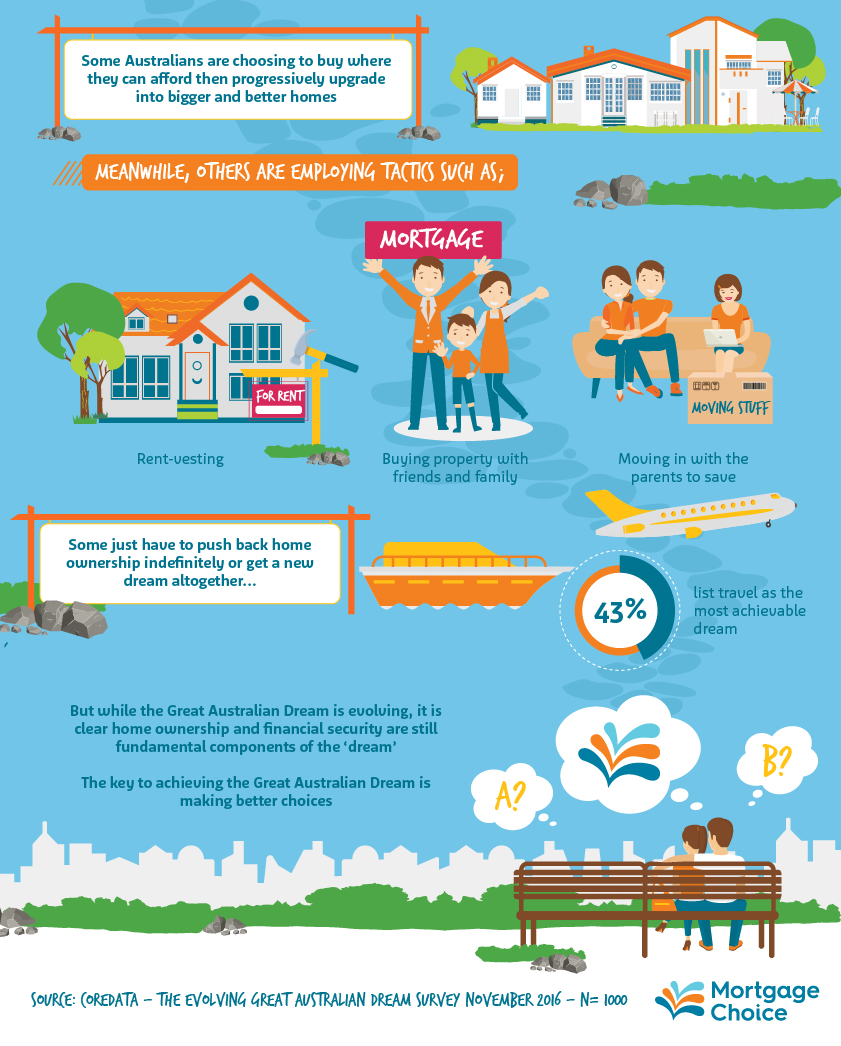 Some Australians are choosing to buy where they can afford then progressively upgrade into bigger and better homes

MEANWHILE, OTHERS ARE EMPLOYING TACTICS SUCH AS;

MORTGAGE

FOR RENT

MOVING STUFF

Rent-vesting

Buying property with friends and family

Moving in with the parents to save

Some just have to push back home ownership indefinitely or get a new dream altogether...

43%

list travel as the most achievable dream

But while the Great Australian Dream is evolving, it is clear home ownership and financial security are still fundamental components of the 'dream'

The key to achieving the Great Australian Dream is making better choices

A?

B?

SOURCE: COREDATA – THE EVOLVING GREAT AUSTRALIAN DREAM SURVEY NOVEMBER 2016 – N= 1000

Mortgage Choice